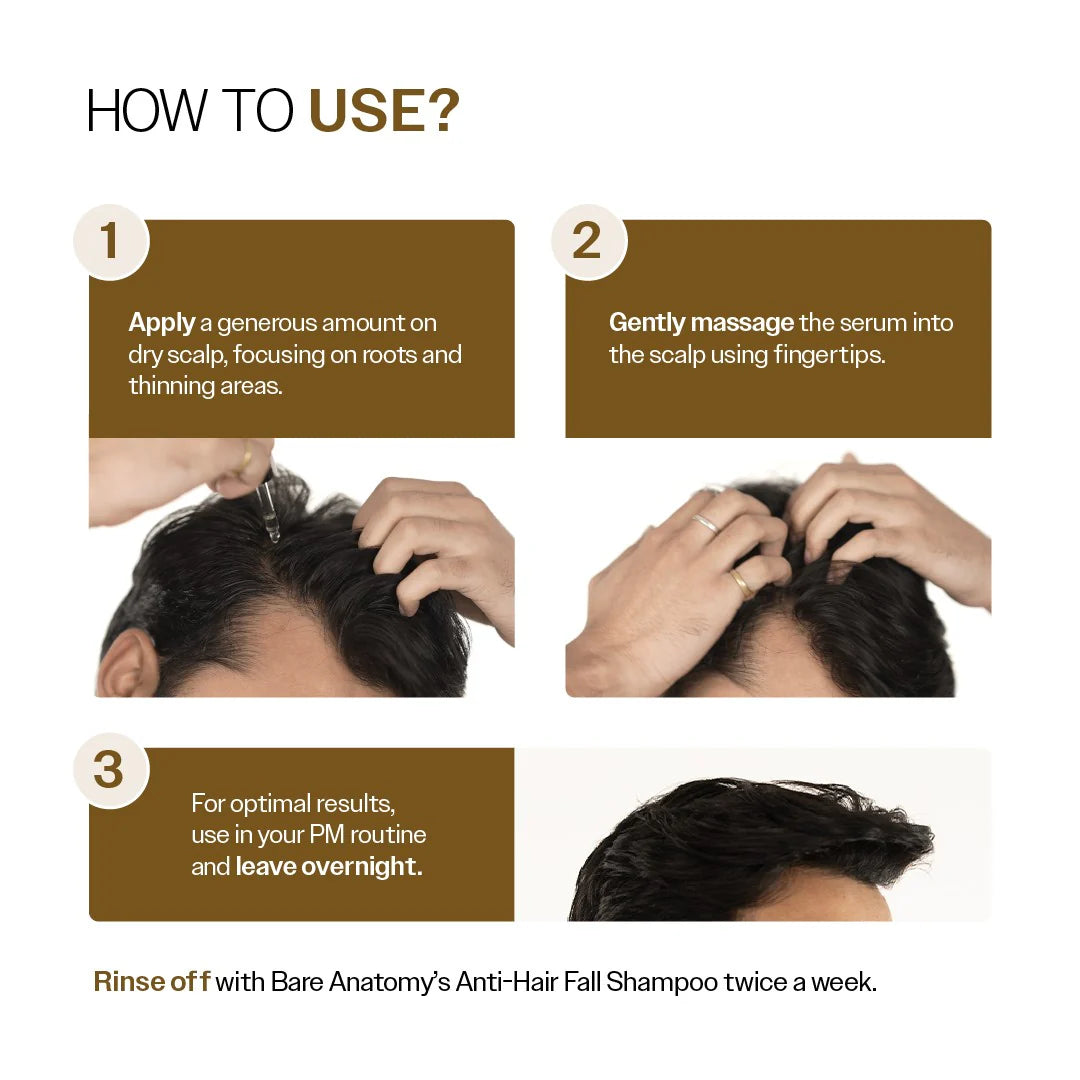 HOW TO USE?

1

Apply a generous amount on dry scalp, focusing on roots and thinning areas.

2

Gently massage the serum into the scalp using fingertips.

3

For optimal results, use in your PM routine and leave overnight.

Rinse off with Bare Anatomy's Anti-Hair Fall Shampoo twice a week.