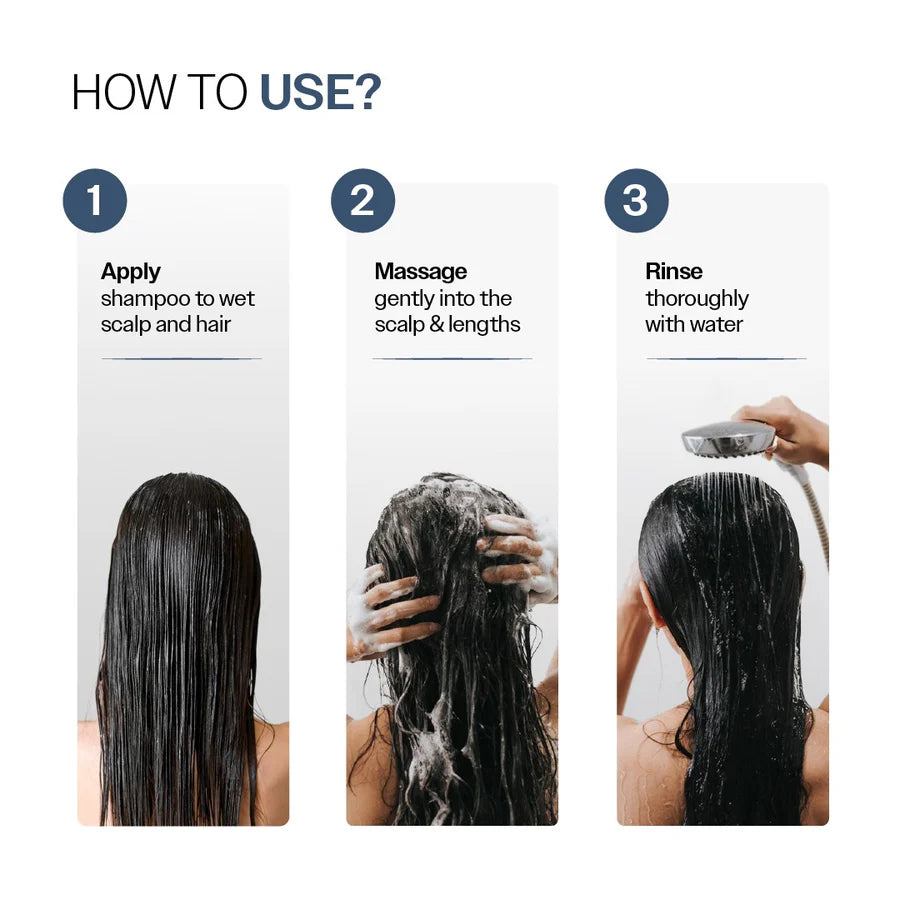 HOW TO USE?

1

Apply
shampoo to wet scalp and hair

2

Massage
gently into the scalp & lengths

3

Rinse
thoroughly with water